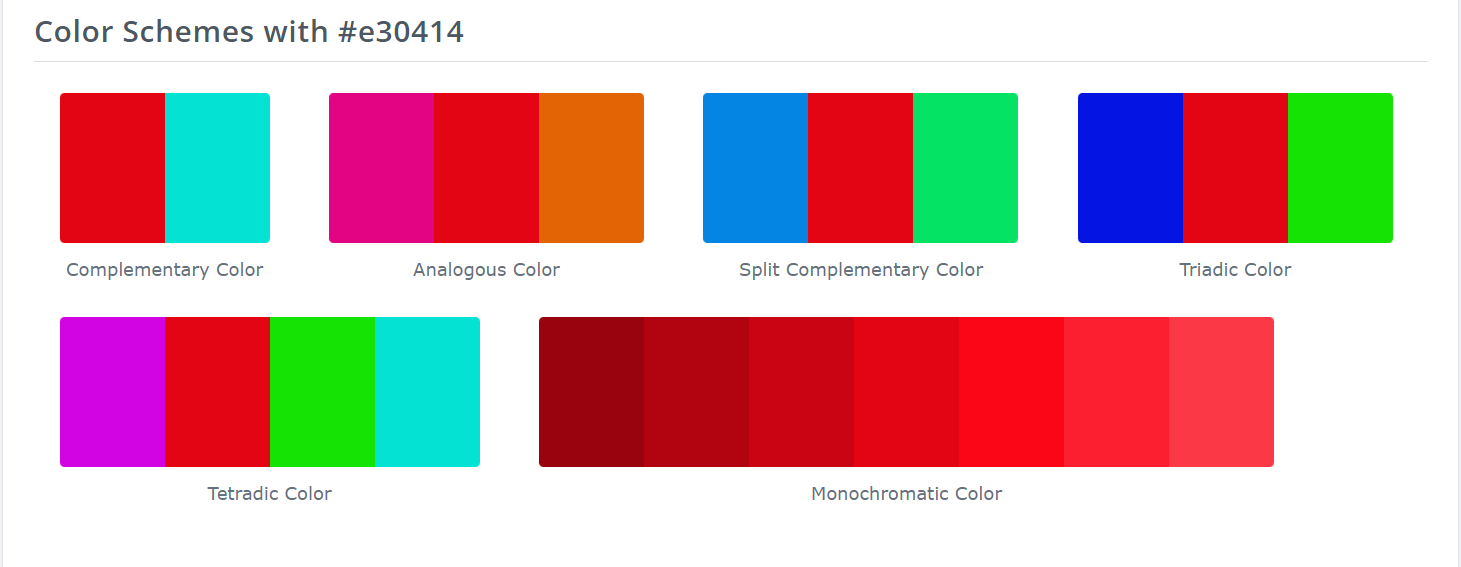 Color Schemes with #e30414

Complementary Color

Analogous Color

Split Complementary Color

Triadic Color

Tetradic Color

Monochromatic Color